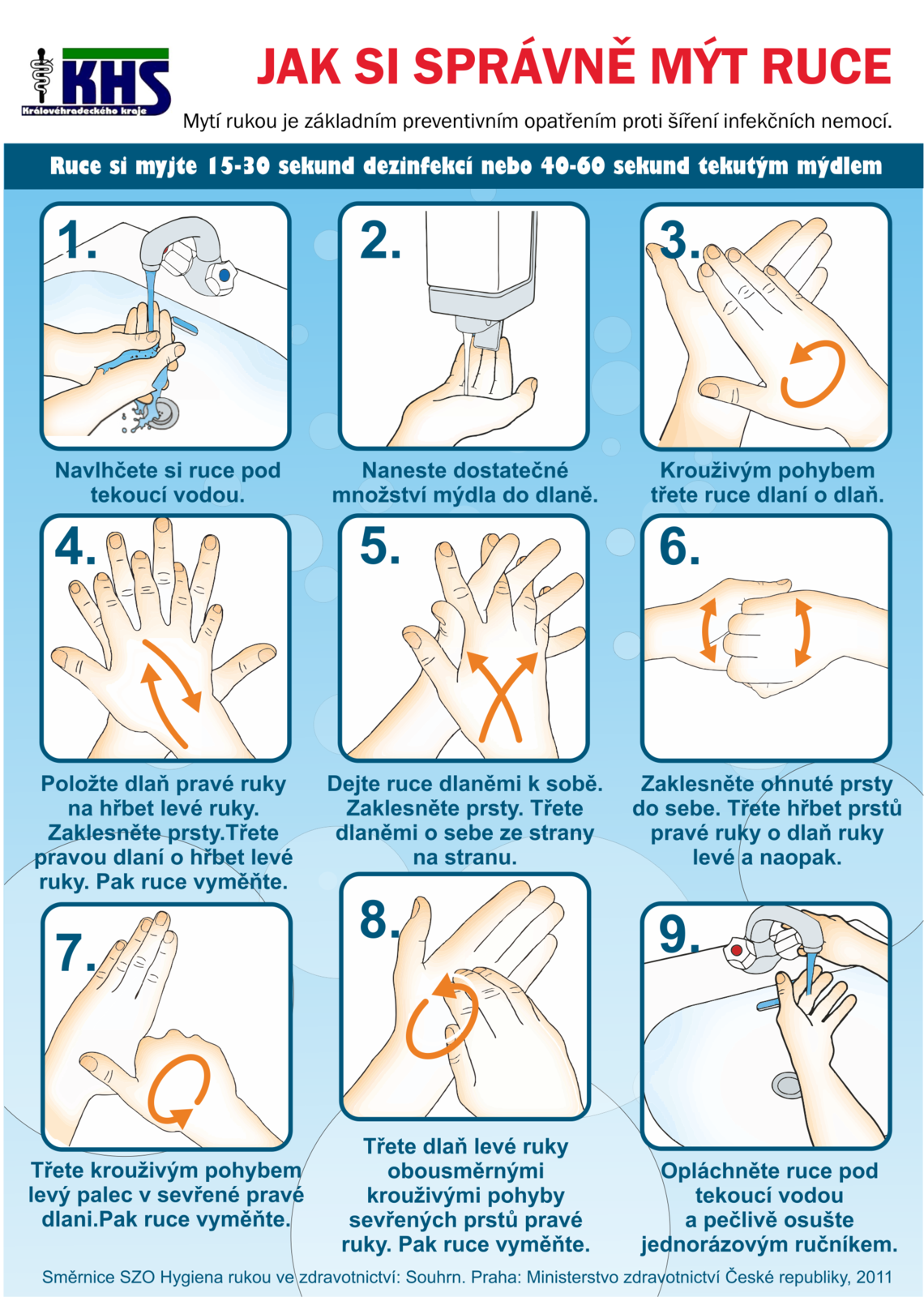 KHS
Královéhradeckého kraje

JAK SI SPRÁVNĚ MÝT RUCE

Mytí rukou je základním preventivním opatřením proti šíření infekčních nemocí.

Ruce si myjte 15-30 sekund dezinfekcí nebo 40-60 sekund tekutým mýdlem

1.
Navlhčete si ruce pod tekoucí vodou.

2.
Naneste dostatečné množství mýdla do dlaně.

3.
Krouživým pohybem třete ruce dlaní o dlaň.

4.
Položte dlaň pravé ruky na hřbet levé ruky. Zaklesněte prsty.Třete pravou dlaní o hřbet levé ruky. Pak ruce vyměňte.

5.
Dejte ruce dlaněmi k sobě. Zaklesněte prsty. Třete dlaněmi o sebe ze strany na stranu.

6.
Zaklesněte ohnuté prsty do sebe. Třete hřbet prstů pravé ruky o dlaň ruky levé a naopak.

7.
Třete krouživým pohybem levý palec v sevřené pravé dlani.Pak ruce vyměňte.

8.
Třete dlaň levé ruky obousměrnými krouživými pohyby sevřených prstů pravé ruky. Pak ruce vyměňte.

9.
Opláchněte ruce pod tekoucí vodou a pečlivě osušte jednorázovým ručníkem.

Směrnice SZO Hygiena rukou ve zdravotnictví: Souhrn. Praha: Ministerstvo zdravotnictví České republiky, 2011